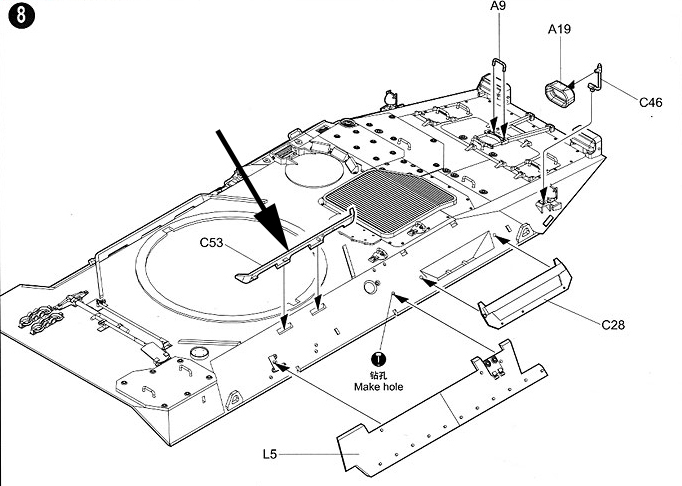 8

A9

A19

C46

C53

C28

T

钻孔
Make hole

L5